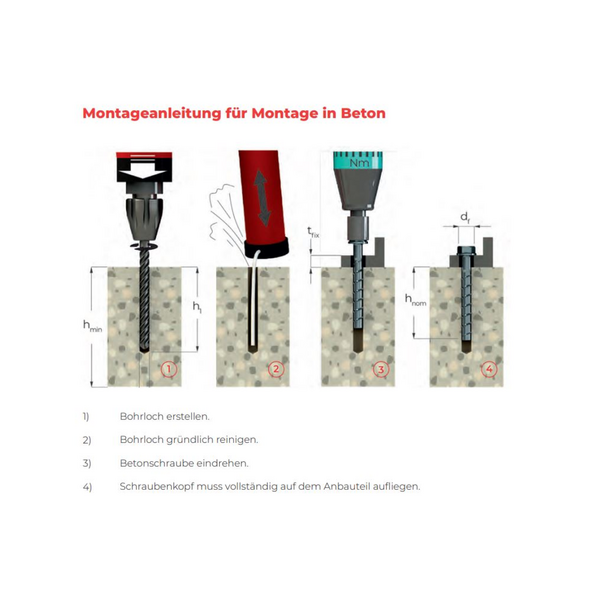 Montageanleitung für Montage in Beton

Nm

$t_{fix}$

$d_f$

$h_{min}$

$h_1$

$h_{nom}$

1

2

3

4

1) Bohrloch erstellen.

2) Bohrloch gründlich reinigen.

3) Betonschraube eindrehen.

4) Schraubenkopf muss vollständig auf dem Anbauteil aufliegen.